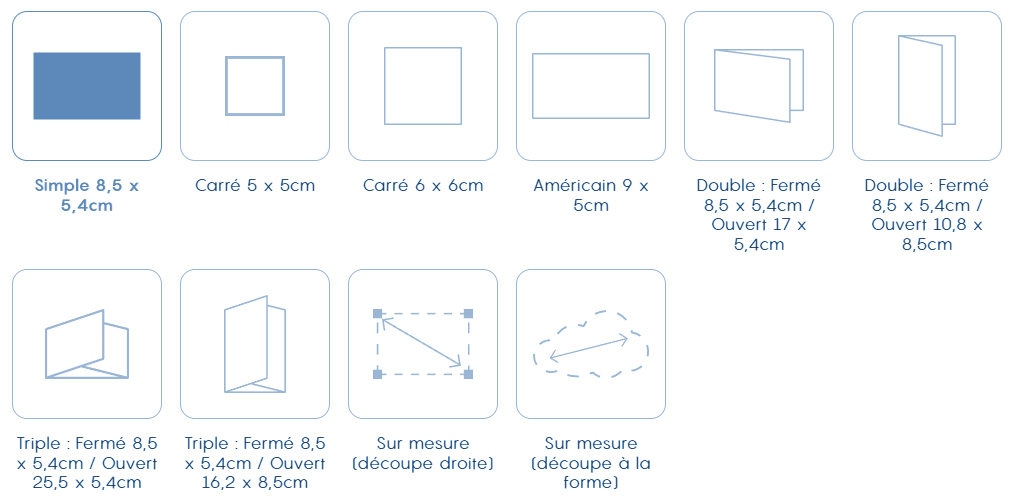 Simple 8,5 x 5,4cm

Carré 5 x 5cm

Carré 6 x 6cm

Américain 9 x 5cm

Double : Fermé 8,5 x 5,4cm / Ouvert 17 x 5,4cm

Double : Fermé 8,5 x 5,4cm / Ouvert 10,8 x 8,5cm

Triple : Fermé 8,5 x 5,4cm / Ouvert 25,5 x 5,4cm

Triple : Fermé 8,5 x 5,4cm / Ouvert 16,2 x 8,5cm

Sur mesure (découpe droite)

Sur mesure (découpe à la forme)