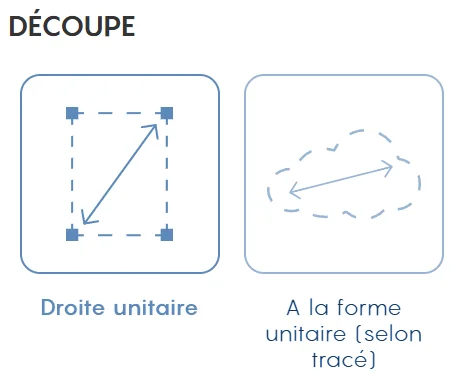 DÉCOUPE

Droite unitaire

A la forme unitaire (selon tracé)